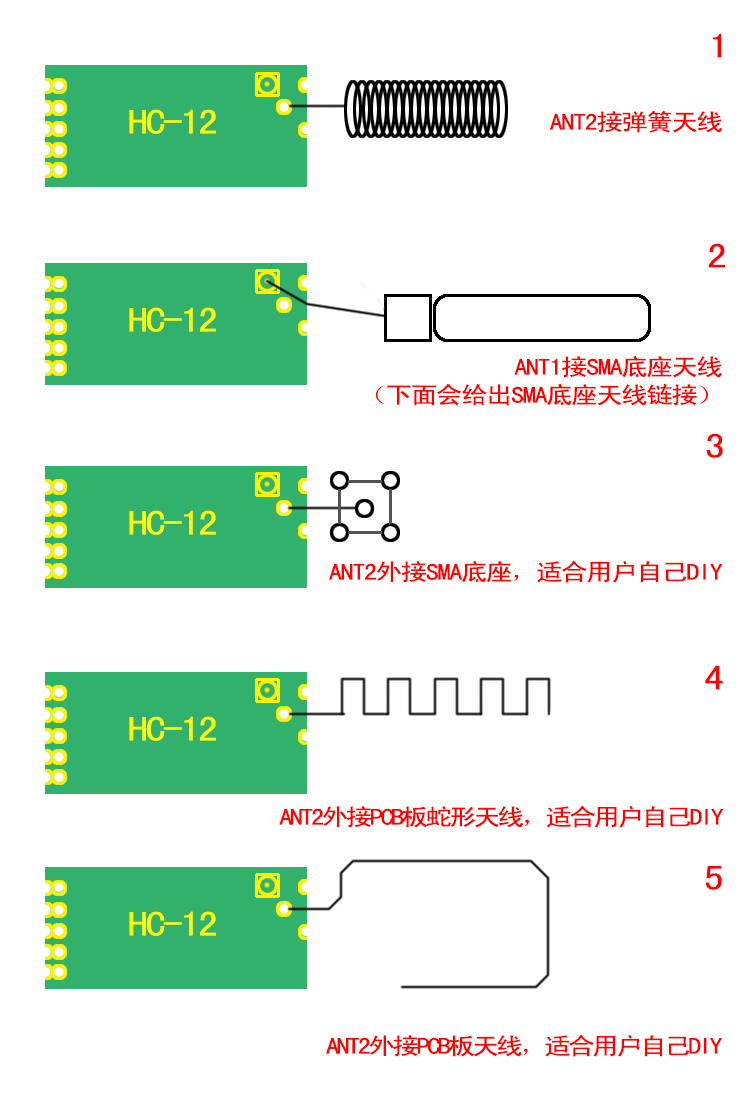 1

HC-12

ANT2接弹簧天线

2

HC-12

ANT1接SMA底座天线
（下面会给出SMA底座天线链接）

3

HC-12

ANT2外接SMA底座，适合用户自己DIY

4

HC-12

ANT2外接PCB板蛇形天线，适合用户自己DIY

5

HC-12

ANT2外接PCB板天线，适合用户自己DIY